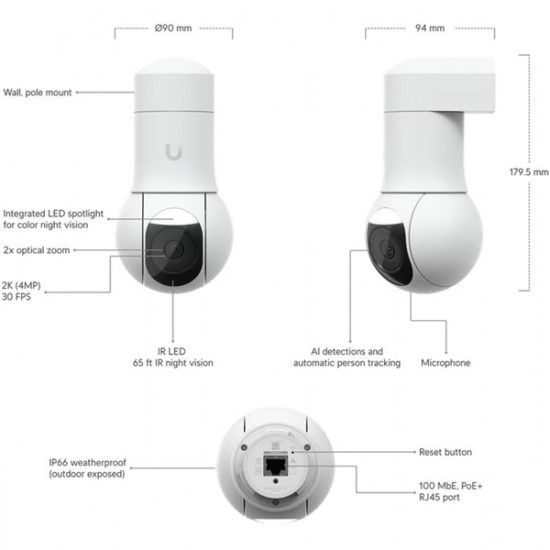 Ø90 mm

94 mm

Wall, pole mount

179.5 mm

Integrated LED spotlight for color night vision

2x optical zoom

2K (4MP)
30 FPS

IR LED
65 ft IR night vision

AI detections and automatic person tracking

Microphone

IP66 weatherproof (outdoor exposed)

Reset button

100 MbE, PoE+ RJ45 port